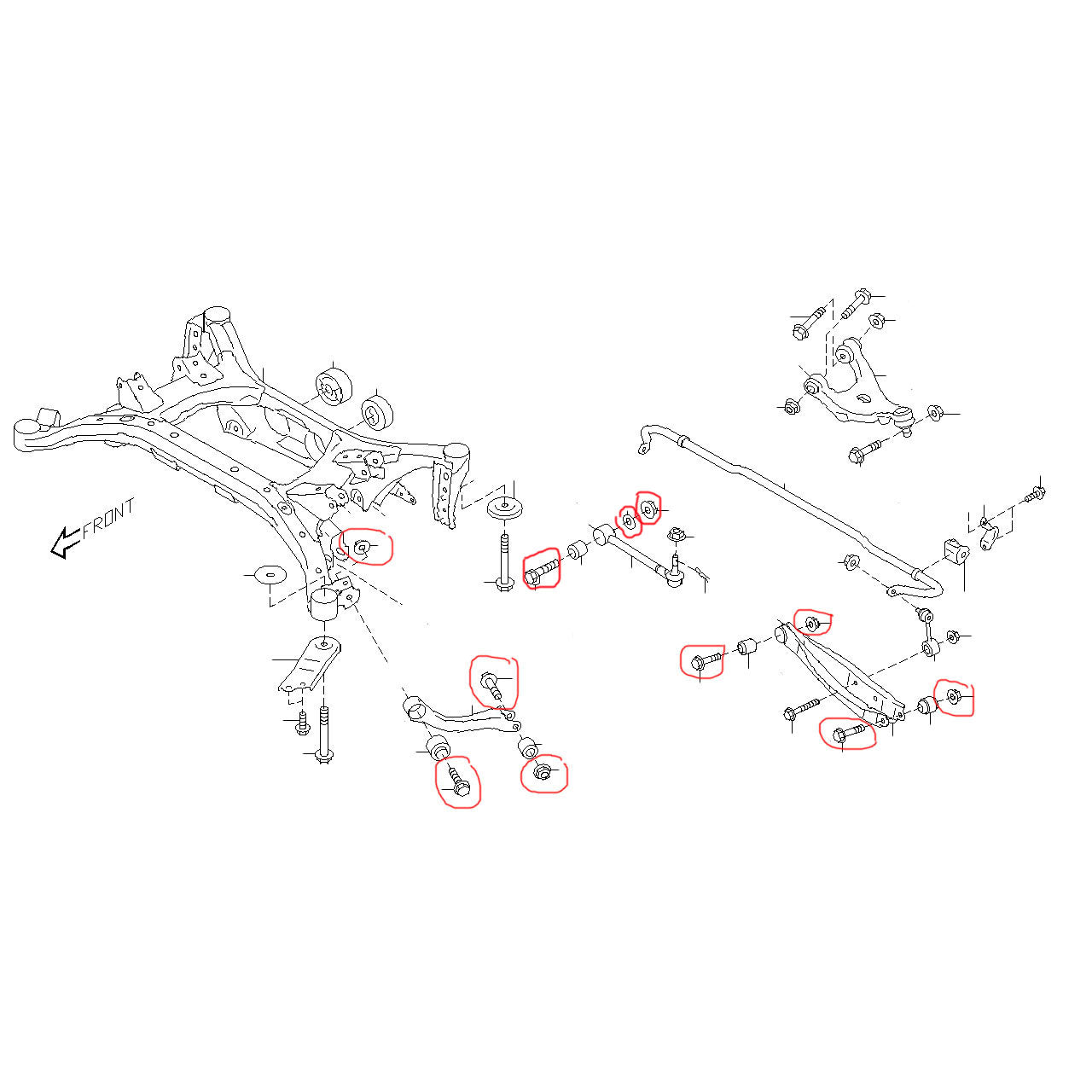 FRONT